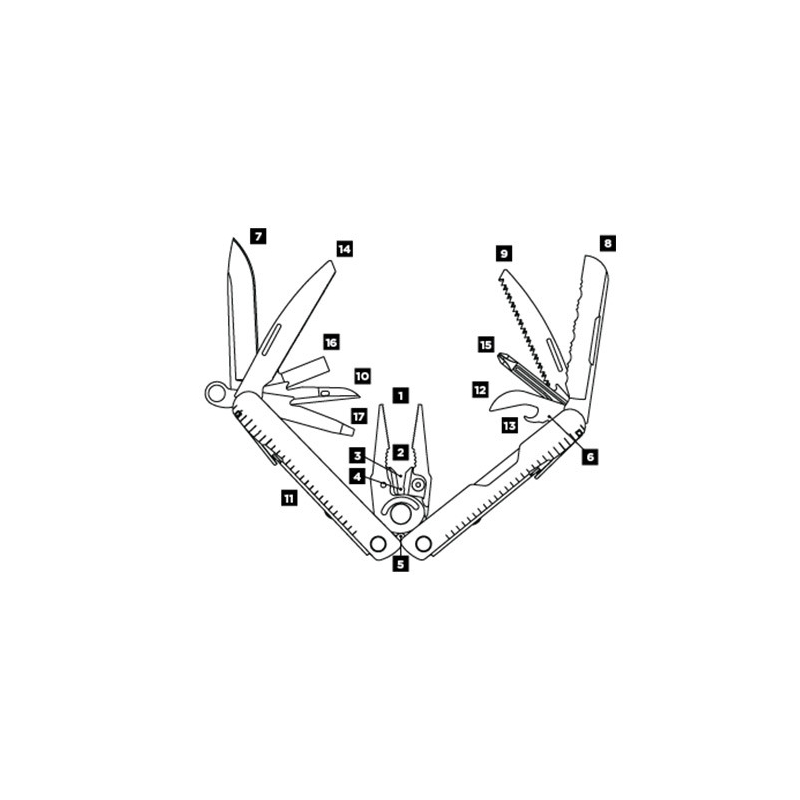 7
14
9
8
16
15
10
1
12
17
13
3
2
6
4
11
5